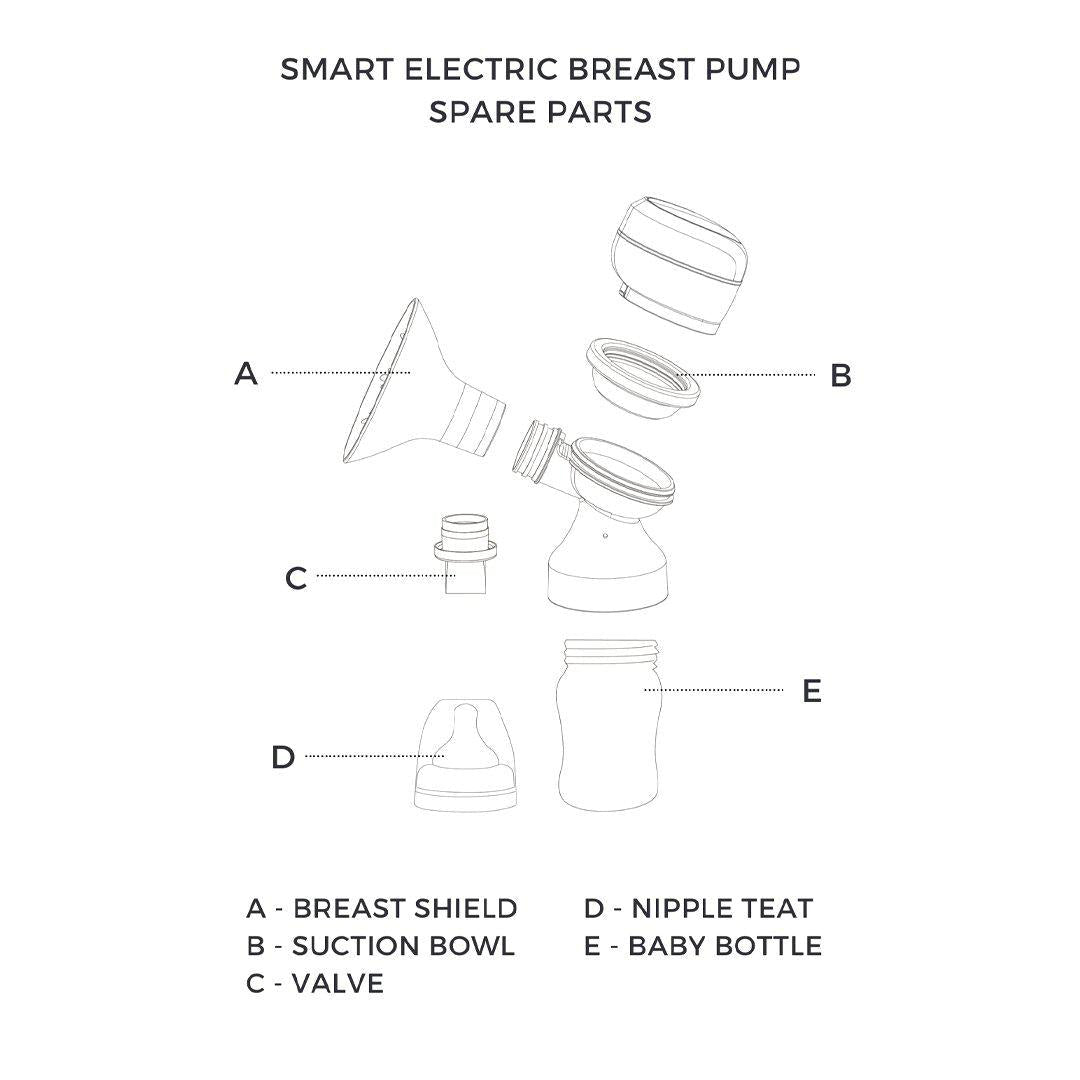 SMART ELECTRIC BREAST PUMP
SPARE PARTS

A

B

C

E

D

A - BREAST SHIELD
B - SUCTION BOWL
C - VALVE

D - NIPPLE TEAT
E - BABY BOTTLE